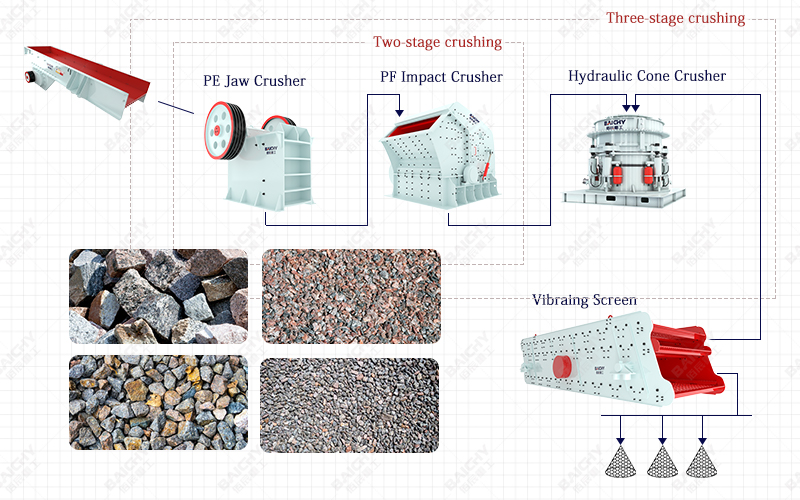 Three-stage crushing

Two-stage crushing

PE Jaw Crusher

PF Impact Crusher

Hydraulic Cone Crusher

Vibraing Screen

BAICHY